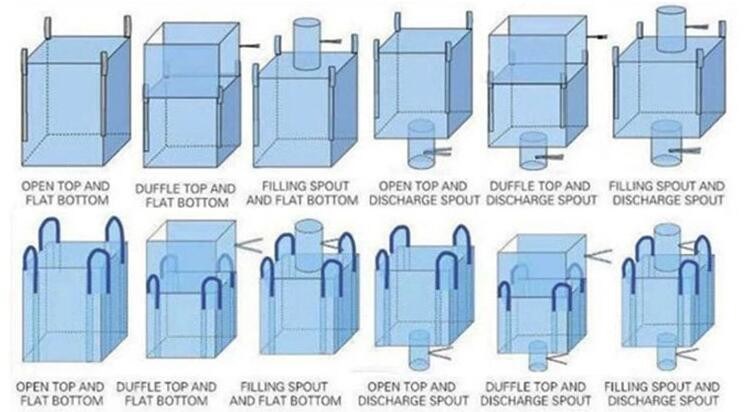 OPEN TOP AND FLAT BOTTOM

DUFFLE TOP AND FLAT BOTTOM

FILLING SPOUT AND FLAT BOTTOM

OPEN TOP AND DISCHARGE SPOUT

DUFFLE TOP AND DISCHARGE SPOUT

FILLING SPOUT AND DISCHARGE SPOUT

OPEN TOP AND FLAT BOTTOM

DUFFLE TOP AND FLAT BOTTOM

FILLING SPOUT AND FLAT BOTTOM

OPEN TOP AND DISCHARGE SPOUT

DUFFLE TOP AND DISCHARGE SPOUT

FILLING SPOUT AND DISCHARGE SPOUT