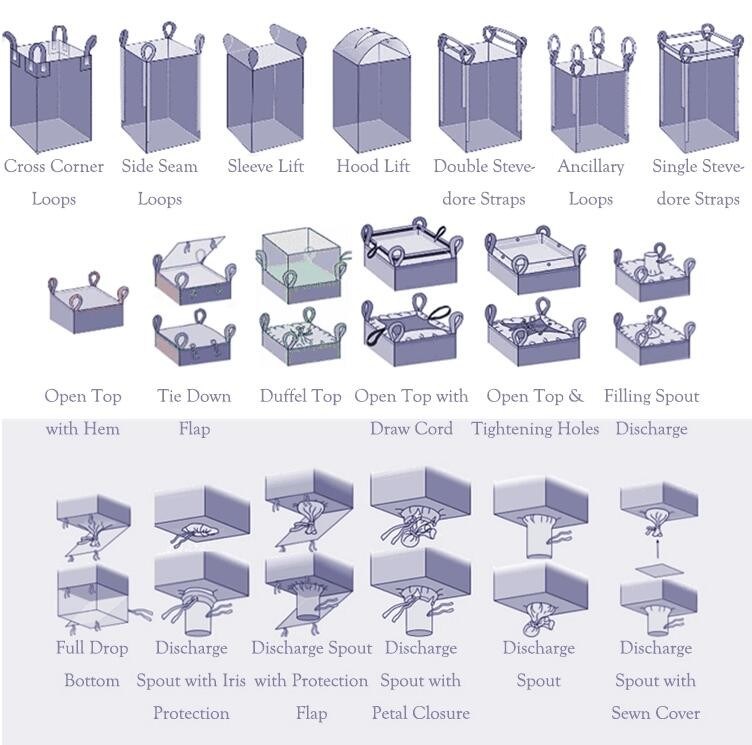 Cross Corner Loops

Side Seam Loops

Sleeve Lift

Hood Lift

Double Stevedore Straps

Ancillary Loops

Single Stevedore Straps

Open Top with Hem

Tie Down Flap

Duffel Top

Open Top with Draw Cord

Open Top & Tightening Holes

Filling Spout Discharge

Full Drop Bottom

Discharge Spout with Iris Protection

Discharge Spout with Protection Flap

Discharge Spout with Petal Closure

Discharge Spout

Discharge Spout with Sewn Cover