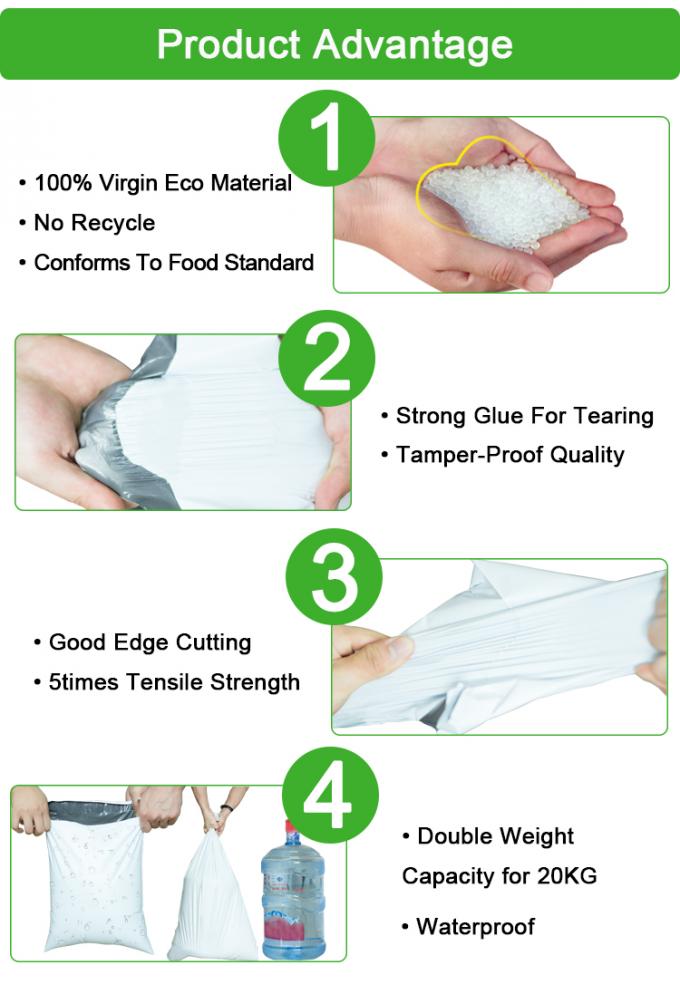 Product Advantage

1

• 100% Virgin Eco Material
• No Recycle
• Conforms To Food Standard

2

• Strong Glue For Tearing
• Tamper-Proof Quality

3

• Good Edge Cutting
• 5times Tensile Strength

4

• Double Weight Capacity for 20KG
• Waterproof